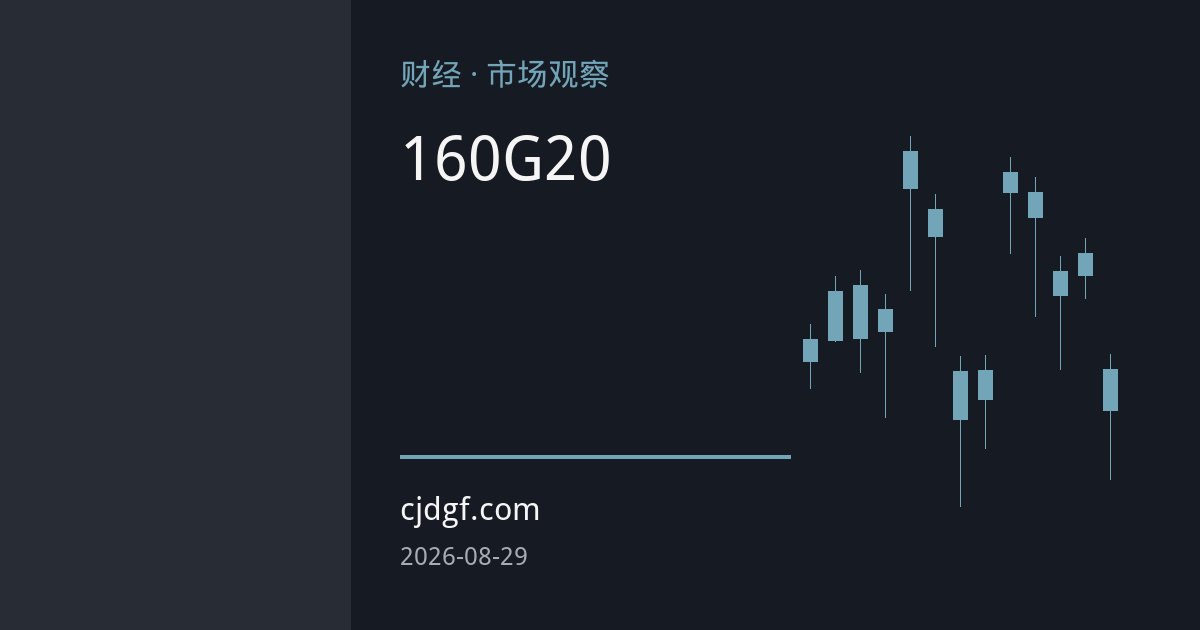 财经 · 市场观察

160G20

cjdgf.com

2026-08-29